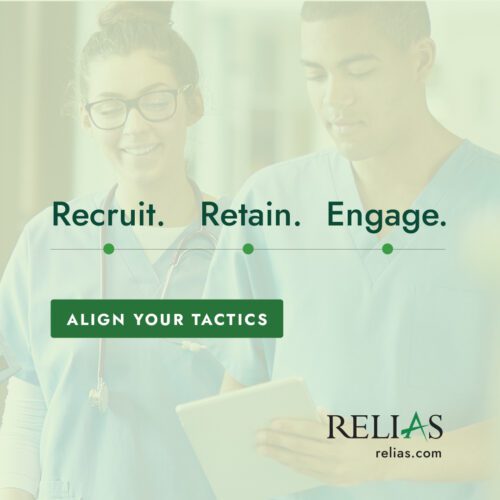 Recruit. Retain. Engage.

ALIGN YOUR TACTICS

RELIAS
relias.com