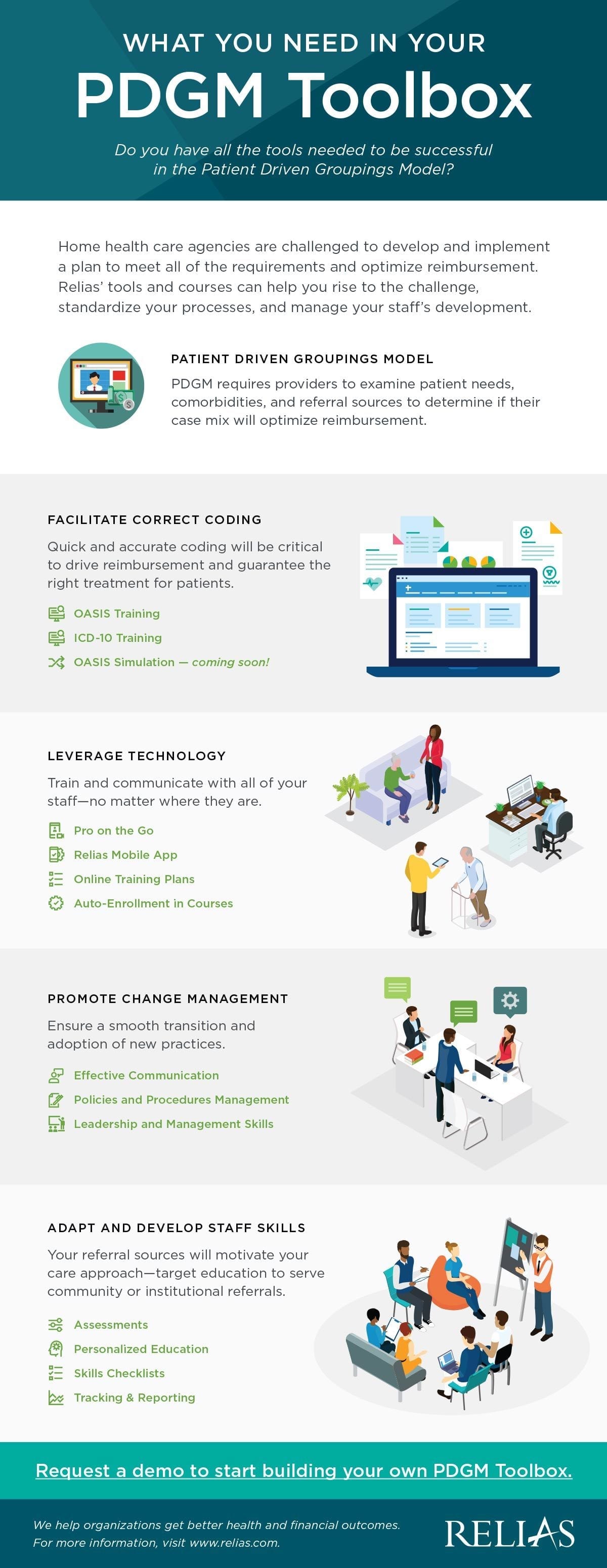 WHAT YOU NEED IN YOUR
PDGM Toolbox

Do you have all the tools needed to be successful in the Patient Driven Groupings Model?

Home health care agencies are challenged to develop and implement a plan to meet all of the requirements and optimize reimbursement. Relias' tools and courses can help you rise to the challenge, standardize your processes, and manage your staff's development.

PATIENT DRIVEN GROUPINGS MODEL

PDGM requires providers to examine patient needs, comorbidities, and referral sources to determine if their case mix will optimize reimbursement.

FACILITATE CORRECT CODING

Quick and accurate coding will be critical to drive reimbursement and guarantee the right treatment for patients.

OASIS Training
ICD-10 Training
OASIS Simulation — coming soon!

LEVERAGE TECHNOLOGY

Train and communicate with all of your staff—no matter where they are.

Pro on the Go
Relias Mobile App
Online Training Plans
Auto-Enrollment in Courses

PROMOTE CHANGE MANAGEMENT

Ensure a smooth transition and adoption of new practices.

Effective Communication
Policies and Procedures Management
Leadership and Management Skills

ADAPT AND DEVELOP STAFF SKILLS

Your referral sources will motivate your care approach—target education to serve community or institutional referrals.

Assessments
Personalized Education
Skills Checklists
Tracking & Reporting

Request a demo to start building your own PDGM Toolbox.

We help organizations get better health and financial outcomes.
For more information, visit www.relias.com.

RELIAS